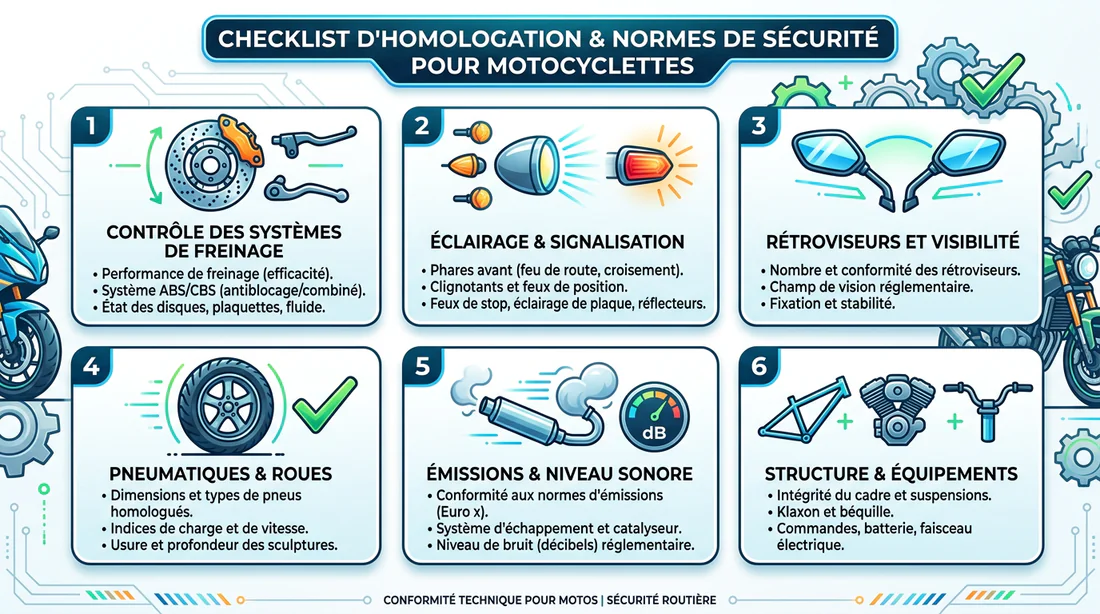 CHECKLIST D'HOMOLOGATION & NORMES DE SÉCURITÉ POUR MOTOCYCLETTES

1

CONTRÔLE DES SYSTÈMES DE FREINAGE

• Performance de freinage (efficacité).
• Système ABS/CBS (antiblocage/combiné).
• État des disques, plaquettes, fluide.

2

ÉCLAIRAGE & SIGNALISATION

• Phares avant (feu de route, croisement).
• Clignotants et feux de position.
• Feux de stop, éclairage de plaque, réflecteurs.

3

RÉTROVISEURS ET VISIBILITÉ

• Nombre et conformité des rétroviseurs.
• Champ de vision réglementaire.
• Fixation et stabilité.

4

PNEUMATIQUES & ROUES

• Dimensions et types de pneus homologués.
• Indices de charge et de vitesse.
• Usure et profondeur des sculptures.

5

dB

ÉMISSIONS & NIVEAU SONORE

• Conformité aux normes d'émissions (Euro x).
• Système d'échappement et catalyseur.
• Niveau de bruit (décibels) réglementaire.

6

STRUCTURE & ÉQUIPEMENTS

• Intégrité du cadre et suspensions.
• Klaxon et béquille.
• Commandes, batterie, faisceau électrique.

CONFORMITÉ TECHNIQUE POUR MOTOS | SÉCURITÉ ROUTIÈRE