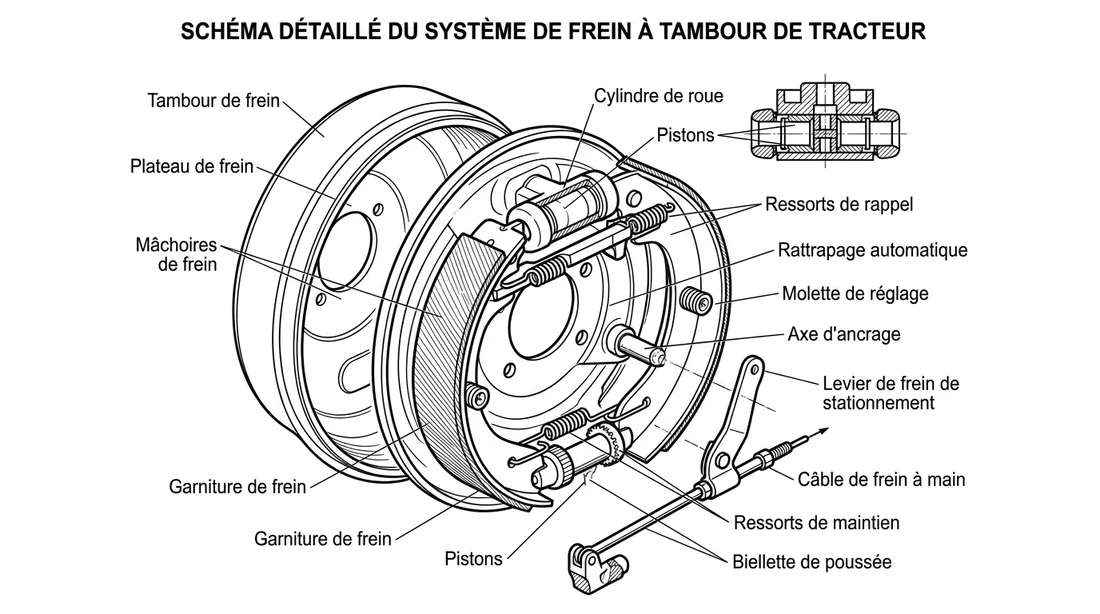 SCHÉMA DÉTAILLÉ DU SYSTÈME DE FREIN À TAMBOUR DE TRACTEUR

Tambour de frein
Plateau de frein
Mâchoires de frein
Garniture de frein
Garniture de frein
Pistons
Cylindre de roue
Pistons
Ressorts de rappel
Rattrapage automatique
Molette de réglage
Axe d'ancrage
Levier de frein de stationnement
Câble de frein à main
Ressorts de maintien
Biellette de poussée